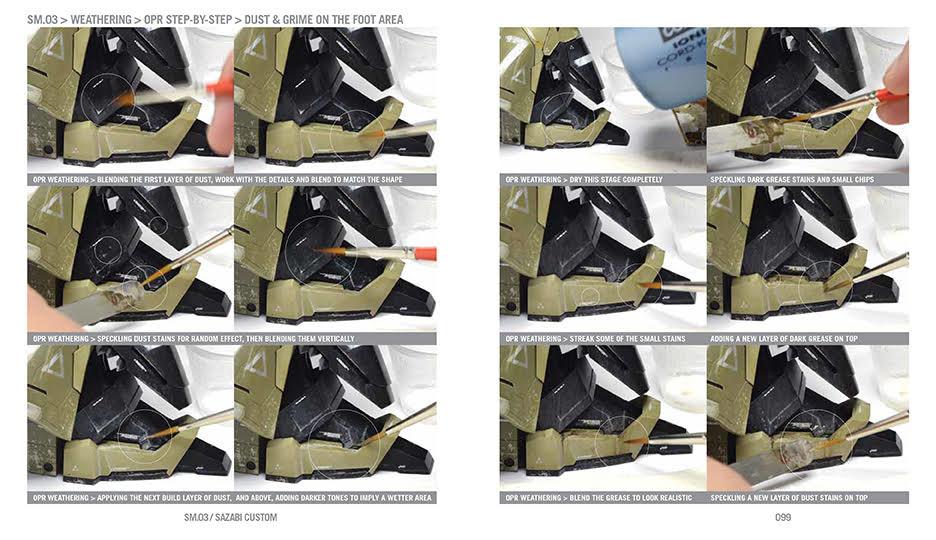 SM.03 > WEATHERING > OPR STEP-BY-STEP > DUST & GRIME ON THE FOOT AREA

OPR WEATHERING > BLENDING THE FIRST LAYER OF DUST, WORK WITH THE DETAILS AND BLEND TO MATCH THE SHAPE

OPR WEATHERING > SPECKLING DUST STAINS FOR RANDOM EFFECT, THEN BLENDING THEM VERTICALLY

OPR WEATHERING > APPLYING THE NEXT BUILD LAYER OF DUST, AND ABOVE, ADDING DARKER TONES TO IMPLY A WETTER AREA

SM.03 / SAZABI CUSTOM

OPR WEATHERING > DRY THIS STAGE COMPLETELY

SPECKLING DARK GREASE STAINS AND SMALL CHIPS

OPR WEATHERING > STREAK SOME OF THE SMALL STAINS

ADDING A NEW LAYER OF DARK GREASE ON TOP

OPR WEATHERING > BLEND THE GREASE TO LOOK REALISTIC

SPECKLING A NEW LAYER OF DUST STAINS ON TOP

099