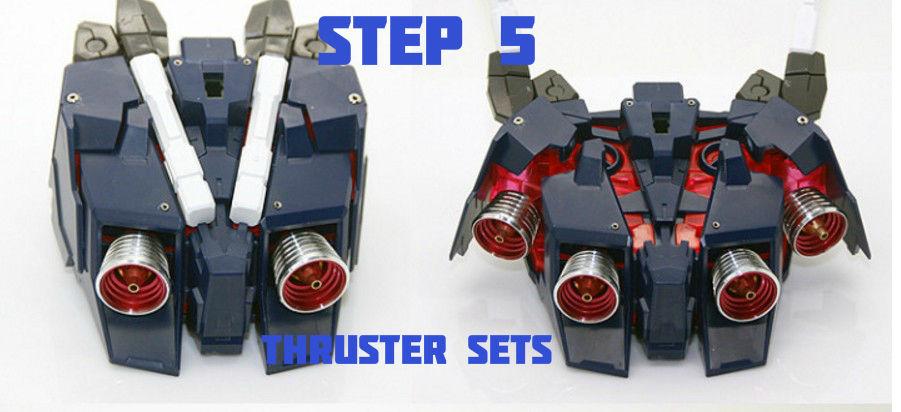 STEP 5

THRUSTER SETS