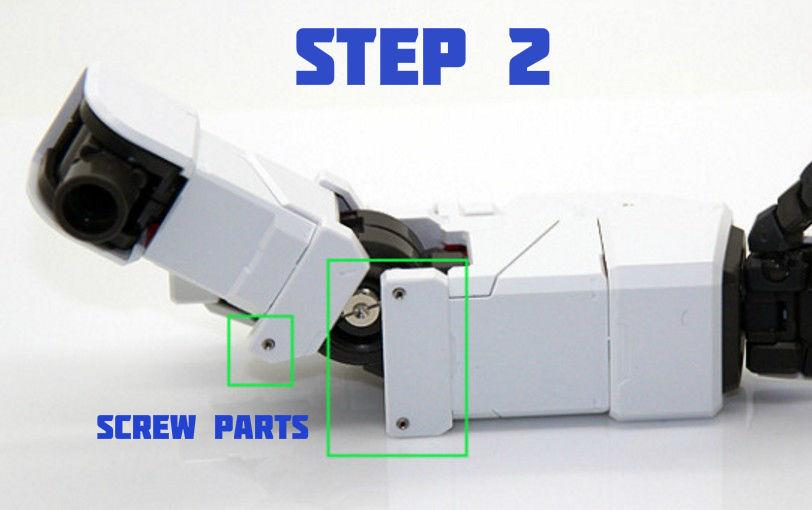 STEP 2

SCREW PARTS