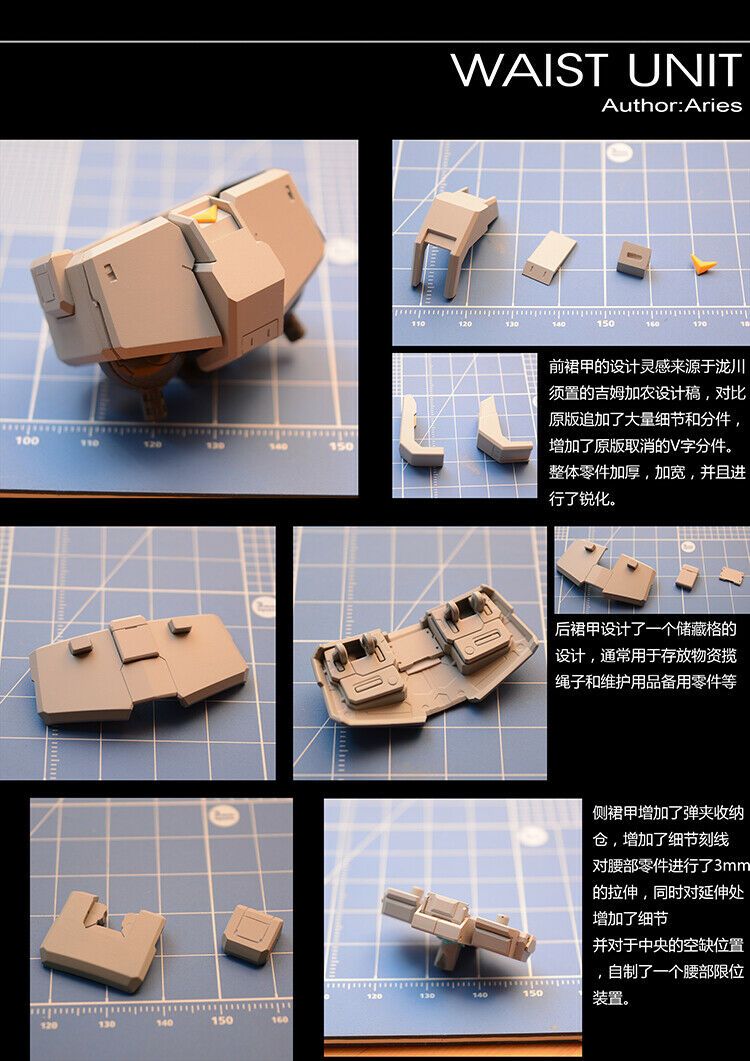 WAIST UNIT
Author:Aries

100 110 120 130 140 150

110 120 130 140 150 160 170

前裙甲的设计灵感来源于泷川须置的吉姆加农设计稿，对比原版追加了大量细节和分件，增加了原版取消的V字分件。整体零件加厚，加宽，并且进行了锐化。

后裙甲设计了一个储藏格的设计，通常用于存放物资揽绳子和维护用品备用零件等

侧裙甲增加了弹夹收纳仓，增加了细节刻线
对腰部零件进行了3mm的拉伸，同时对延伸处增加了细节
并对于中央的空缺位置，自制了一个腰部限位装置。

120 130 140 150

120 130 140 150