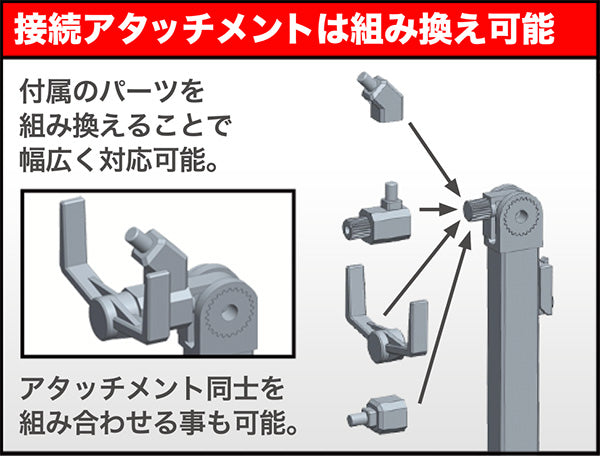 接続アタッチメントは組み換え可能

付属のパーツを組み換えることで幅広く対応可能。

アタッチメント同士を組み合わせる事も可能。