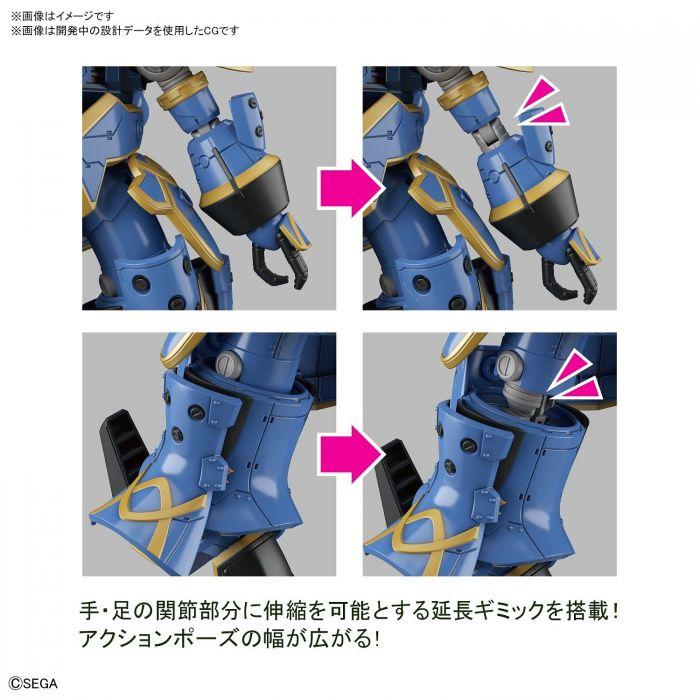 ※画像はイメージです
※画像は開発中の設計データを使用したCGです

手・足の関節部分に伸縮を可能とする延長ギミックを搭載！
アクションポーズの幅が広がる！

©SEGA