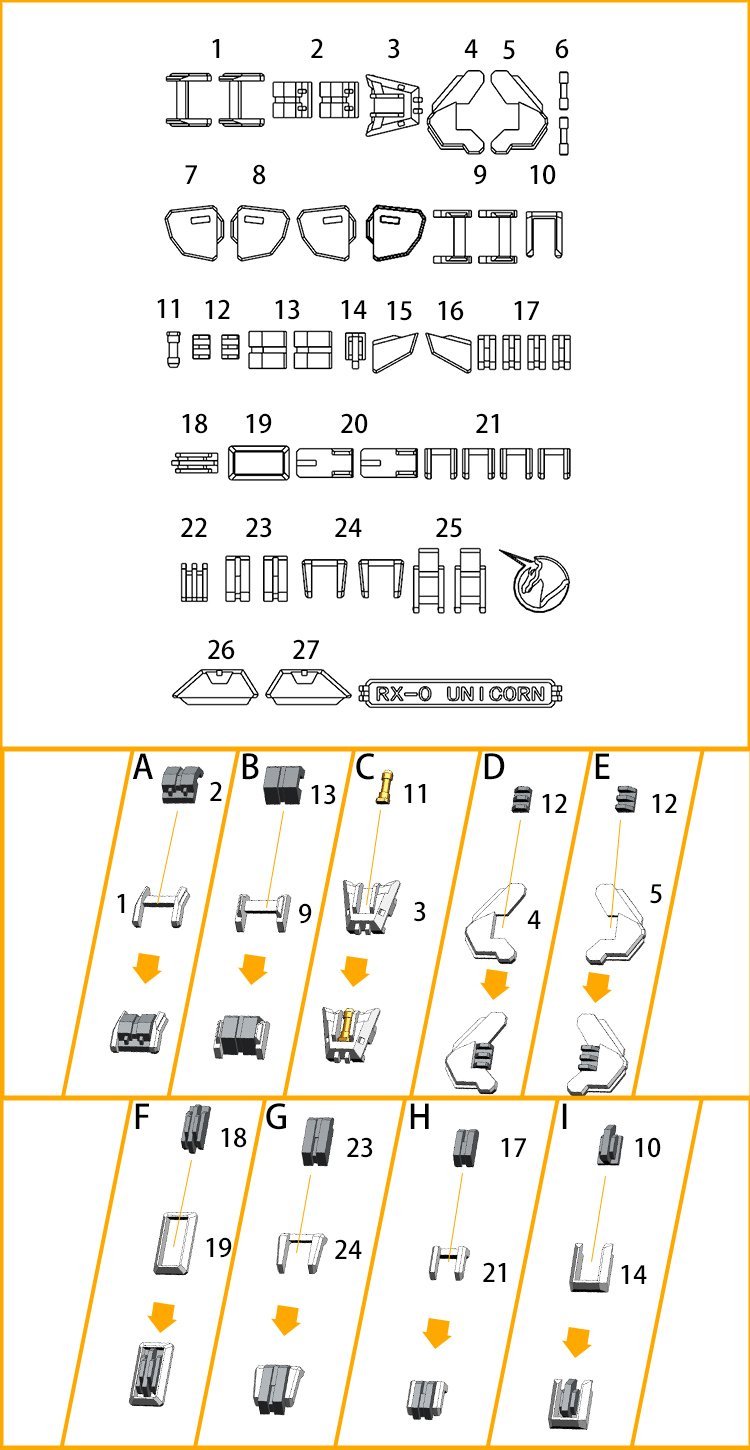 1 2 3 4 5 6

7 8 9 10

11 12 13 14 15 16 17

18 19 20 21

22 23 24 25

26 27

RX-0 UNICORN

A 2 1

B 13 9

C 11 3

D 12 4

E 12 5

F 18 19

G 23 24

H 17 21

I 10 14