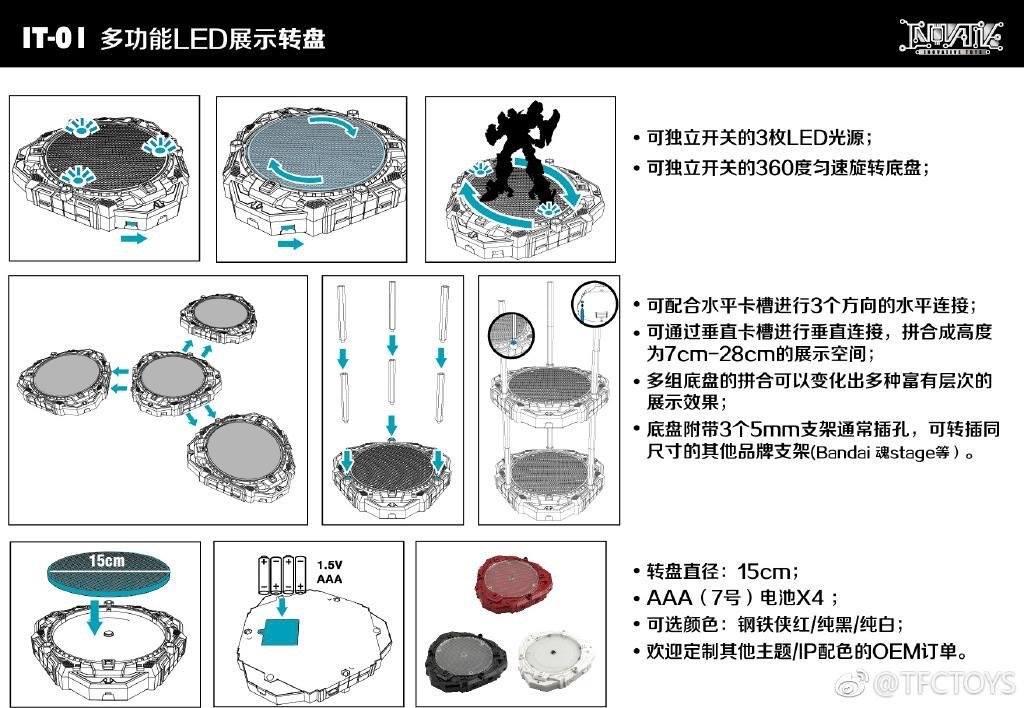 IT-01 多功能LED展示转盘

INNOVATIVE

• 可独立开关的3枚LED光源；
• 可独立开关的360度匀速旋转底盘；

• 可配合水平卡槽进行3个方向的水平连接；
• 可通过垂直卡槽进行垂直连接，拼合成高度为7cm-28cm的展示空间；
• 多组底盘的拼合可以变化出多种富有层次的展示效果；
• 底盘附带3个5mm支架通常插孔，可转插同尺寸的其他品牌支架(Bandai 魂stage等)。

15cm

1.5V
AAA

• 转盘直径：15cm；
• AAA（7号）电池X4；
• 可选颜色：钢铁侠红/纯黑/纯白；
• 欢迎定制其他主题/IP配色的OEM订单。

@TFCTOYS