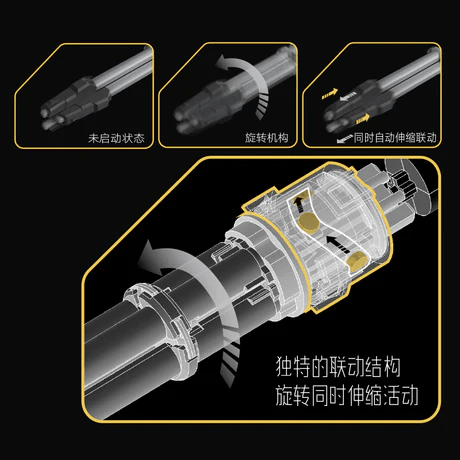 未启动状态

旋转机构

同时自动伸缩联动

独特的联动结构
旋转同时伸缩活动