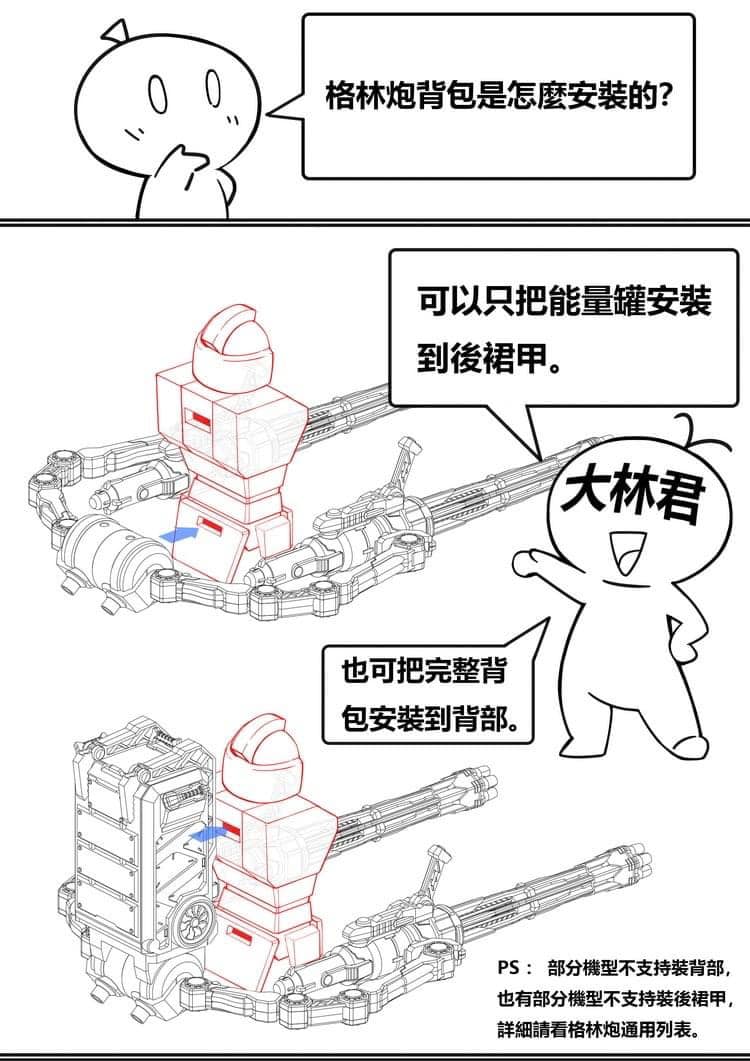 格林炮背包是怎麼安裝的?

可以只把能量罐安裝到後裙甲。

大林君

也可把完整背包安裝到背部。

PS： 部分機型不支持裝背部，也有部分機型不支持裝後裙甲，詳細請看格林炮通用列表。