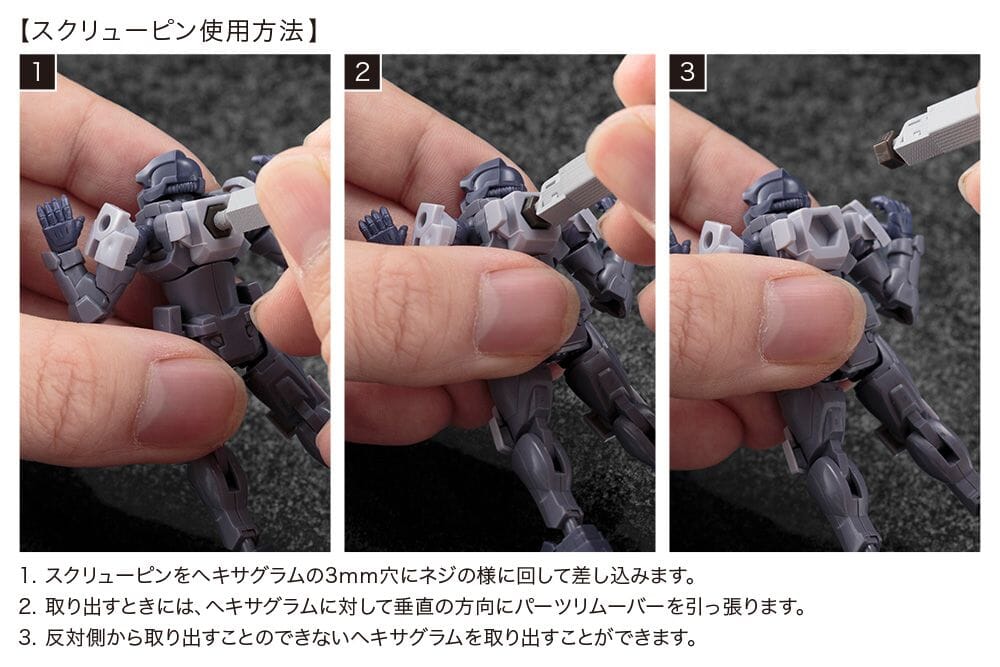 【スクリューピン使用方法】

1

2

3

1. スクリューピンをヘキサグラムの3mm穴にネジの様に回して差し込みます。
2. 取り出すときには、ヘキサグラムに対して垂直の方向にパーツリムーバーを引っ張ります。
3. 反対側から取り出すことのできないヘキサグラムを取り出すことができます。