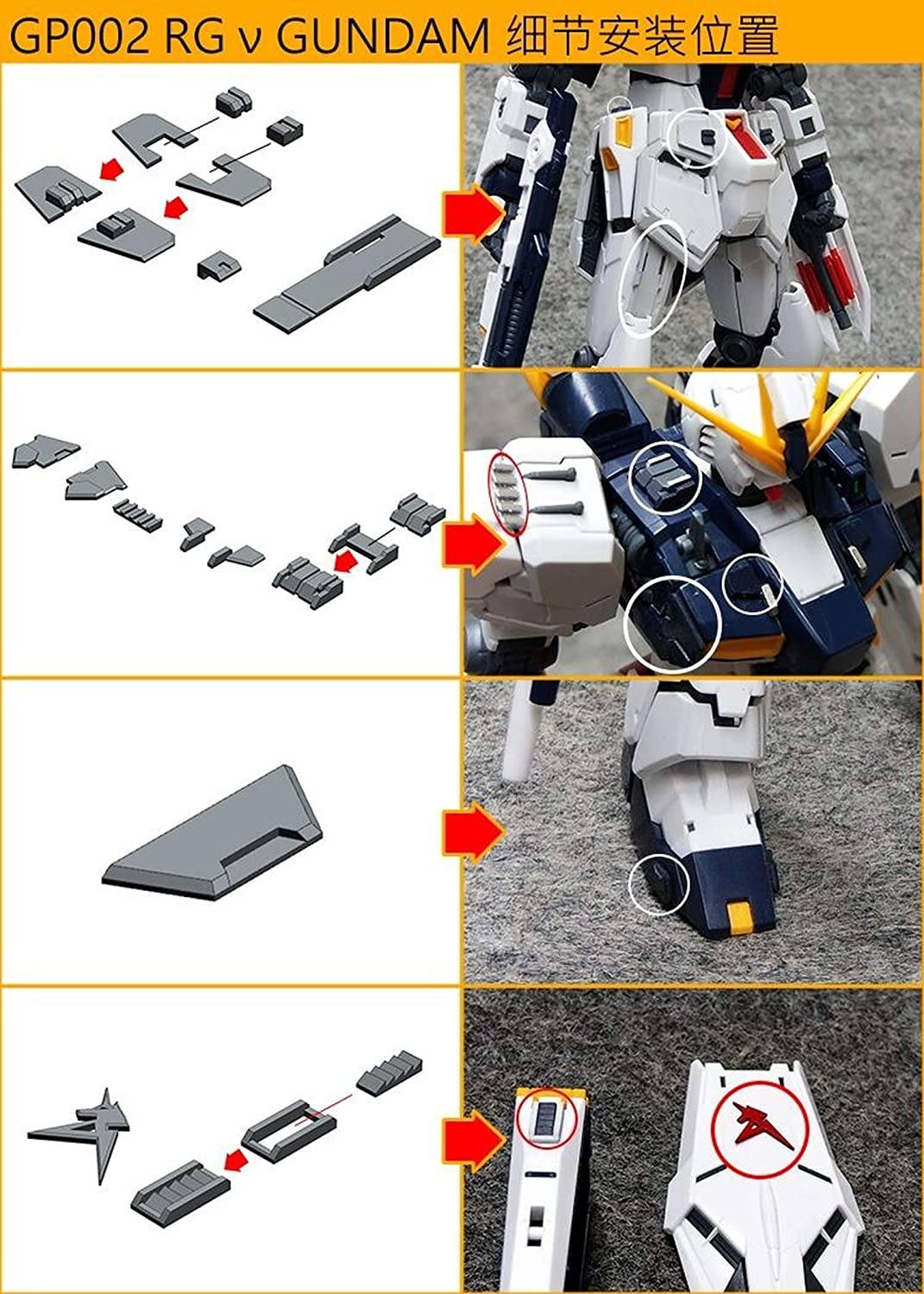 GP002 RG ν GUNDAM 细节安装位置