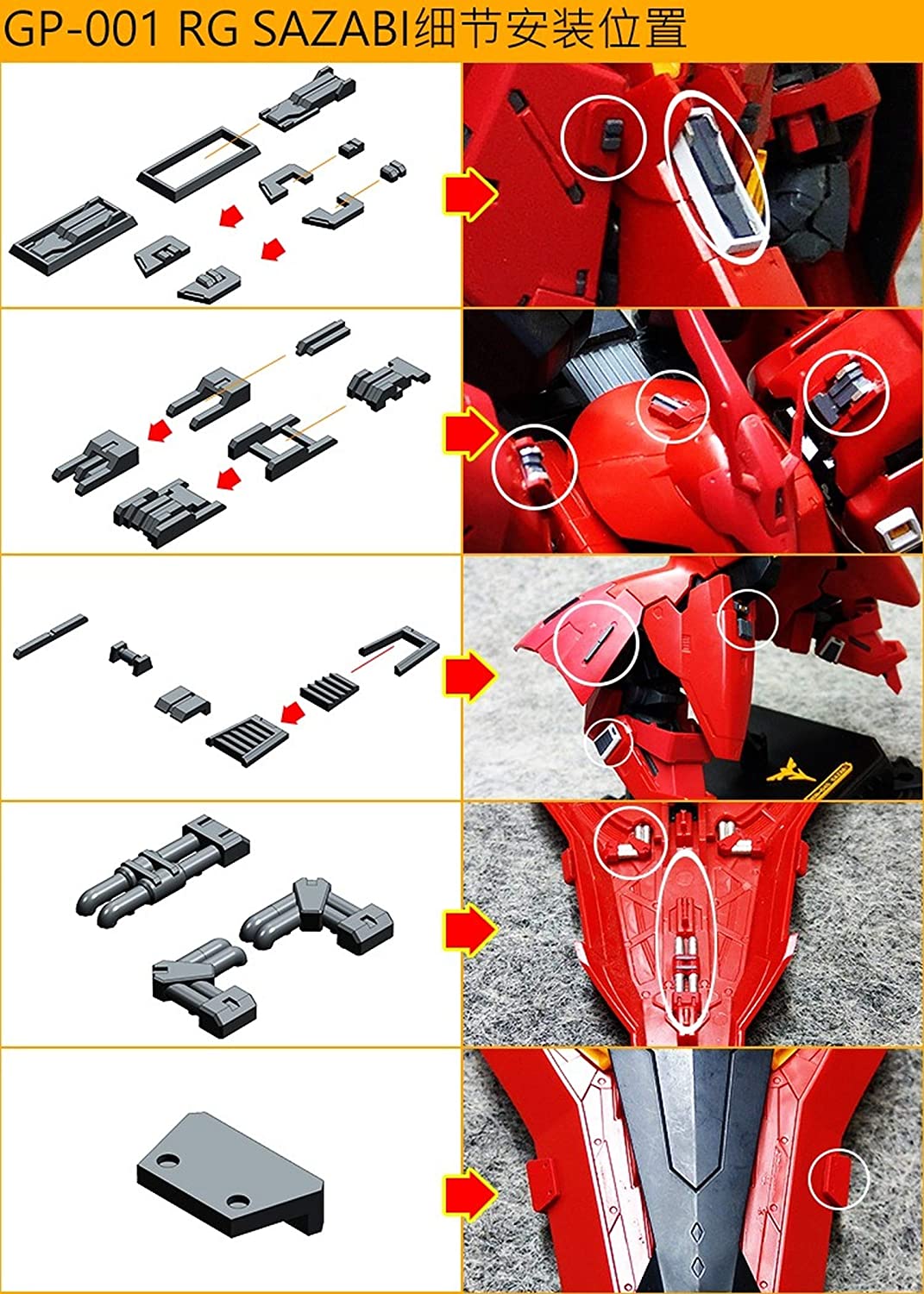 GP-001 RG SAZABI细节安装位置