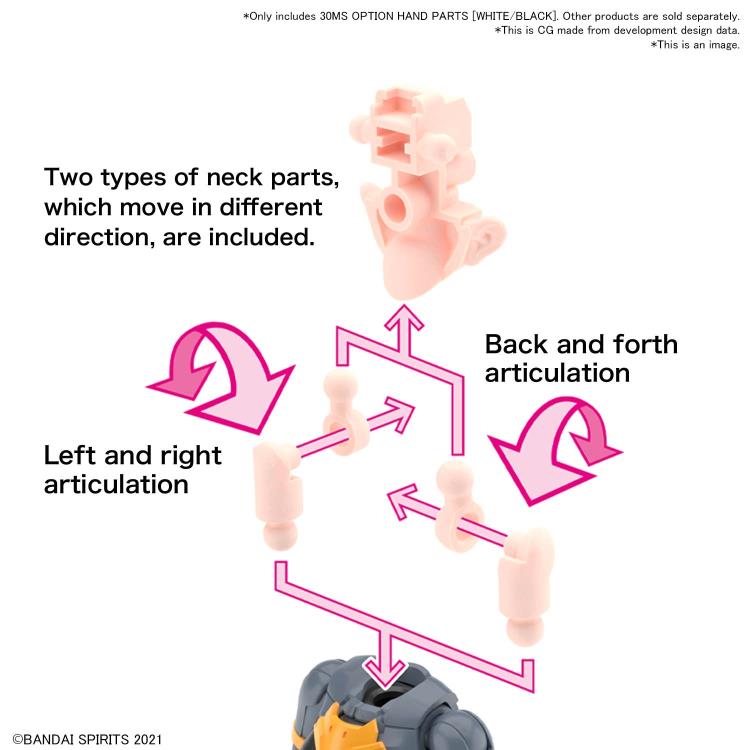 *Only includes 30MS OPTION HAND PARTS [WHITE/BLACK]. Other products are sold separately.
*This is CG made from development design data.
*This is an image.

Two types of neck parts, which move in different direction, are included.

Back and forth articulation

Left and right articulation

©BANDAI SPIRITS 2021