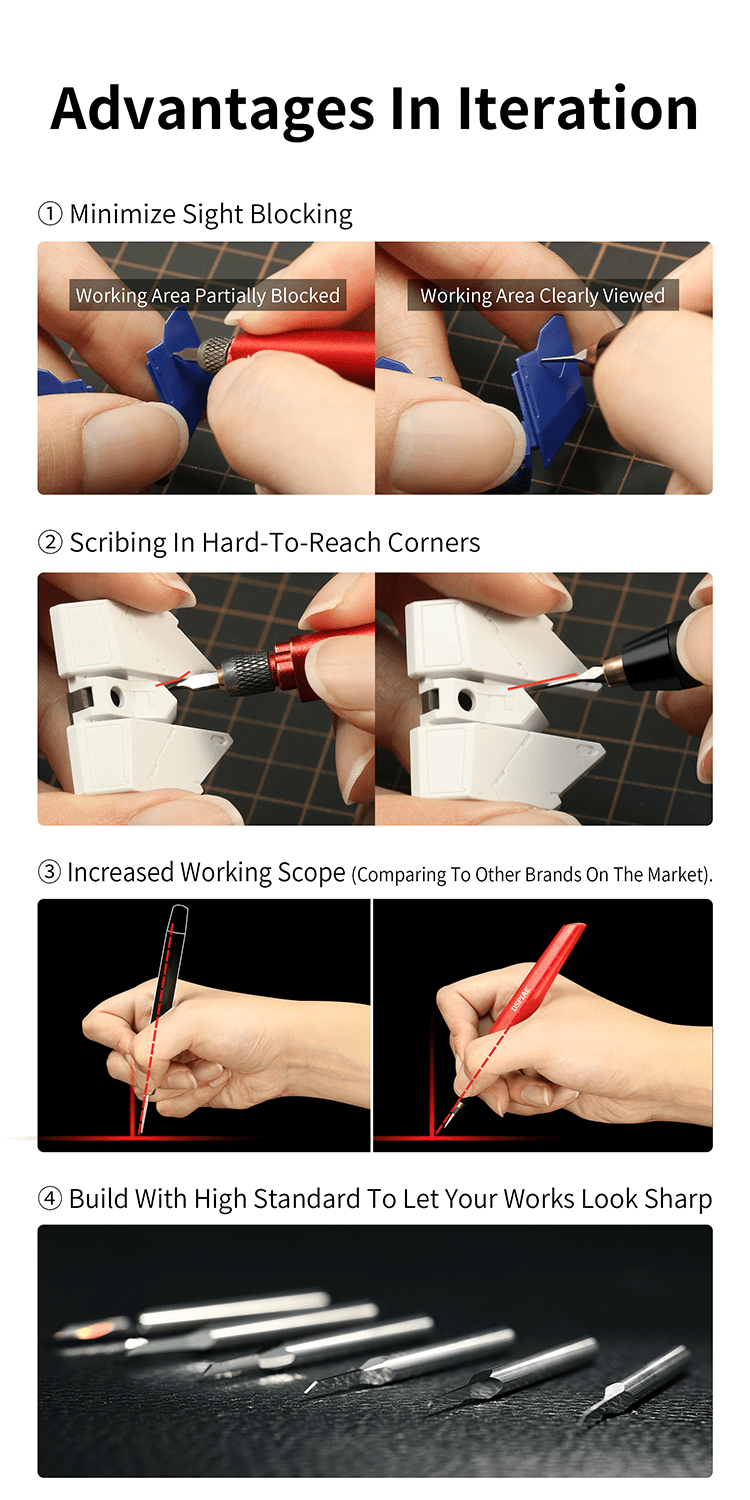 Advantages In Iteration

① Minimize Sight Blocking

Working Area Partially Blocked

Working Area Clearly Viewed

② Scribing In Hard-To-Reach Corners

③ Increased Working Scope (Comparing To Other Brands On The Market).

DSPIAE

④ Build With High Standard To Let Your Works Look Sharp