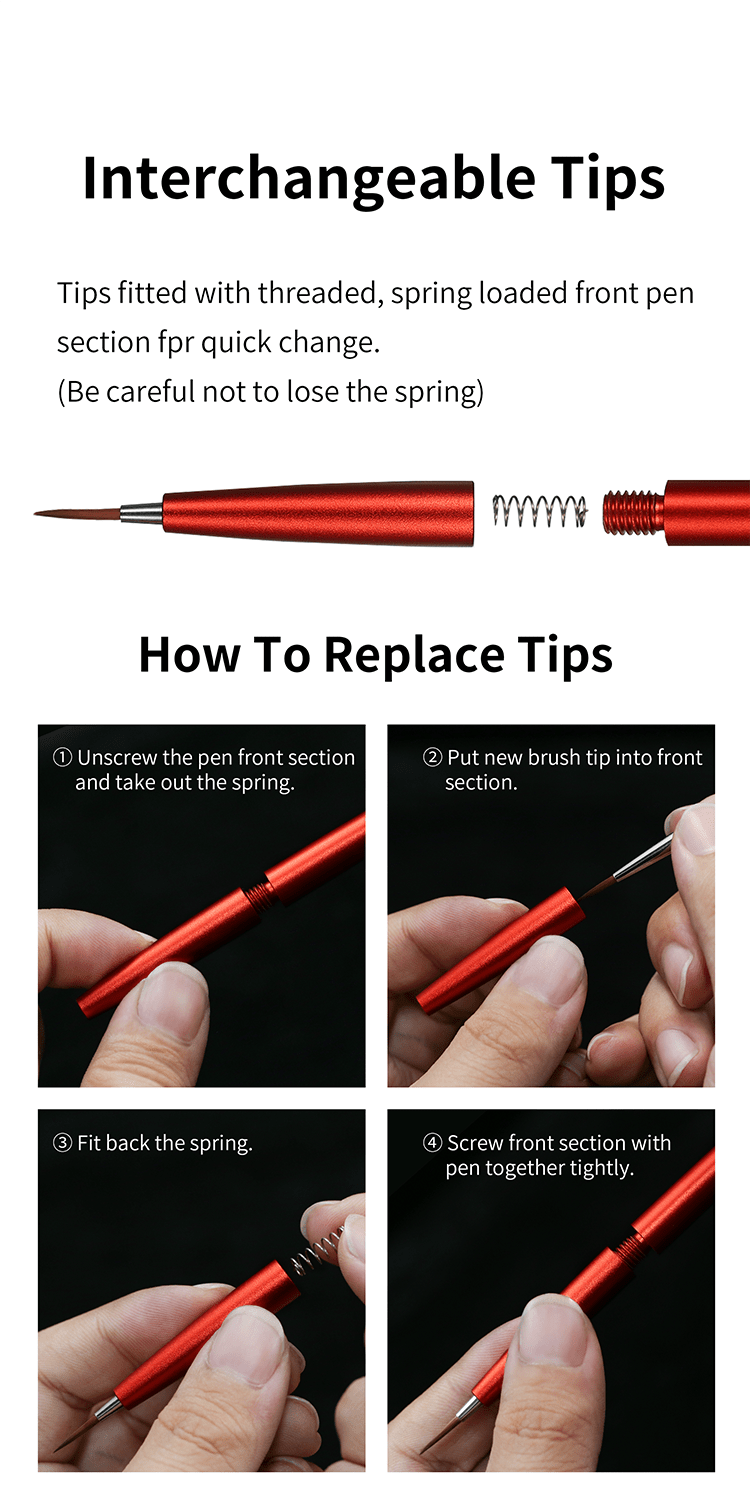 Interchangeable Tips

Tips fitted with threaded, spring loaded front pen section fpr quick change.
(Be careful not to lose the spring)

How To Replace Tips

① Unscrew the pen front section and take out the spring.

② Put new brush tip into front section.

③ Fit back the spring.

④ Screw front section with pen together tightly.