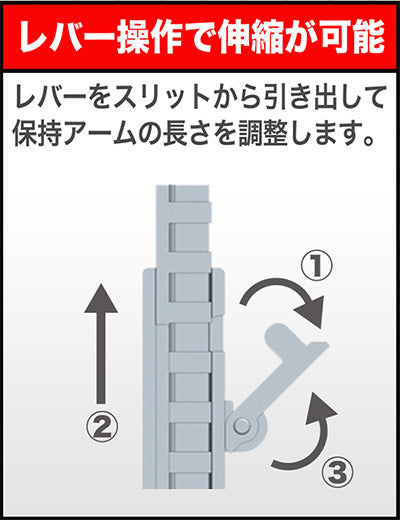 レバー操作で伸縮が可能

レバーをスリットから引き出して保持アームの長さを調整します。

①
②
③