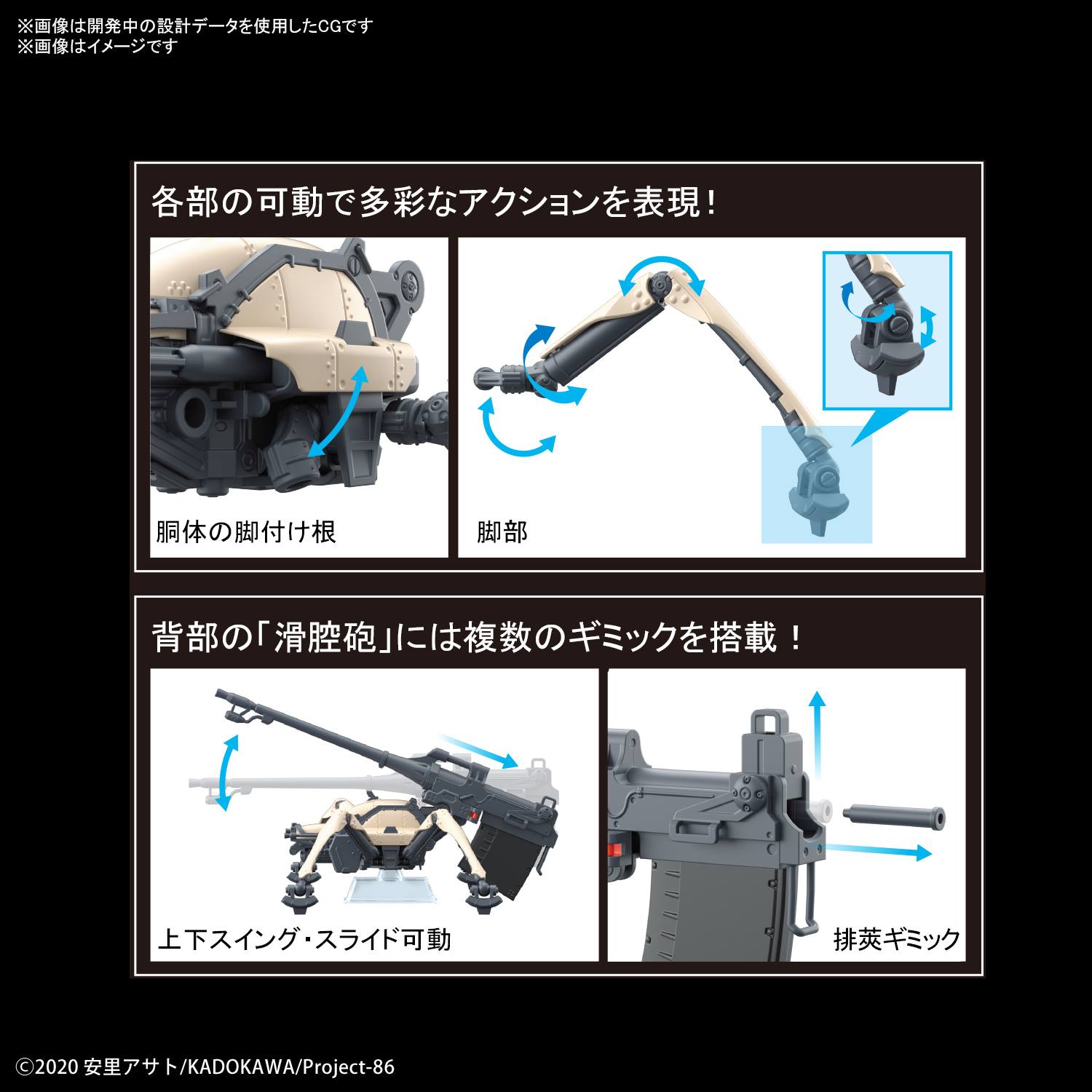 ※画像は開発中の設計データを使用したCGです
※画像はイメージです

各部の可動で多彩なアクションを表現！

胴体の脚付け根

脚部

背部の「滑腔砲」には複数のギミックを搭載！

上下スイング・スライド可動

排莢ギミック

©2020 安里アサト/KADOKAWA/Project-86