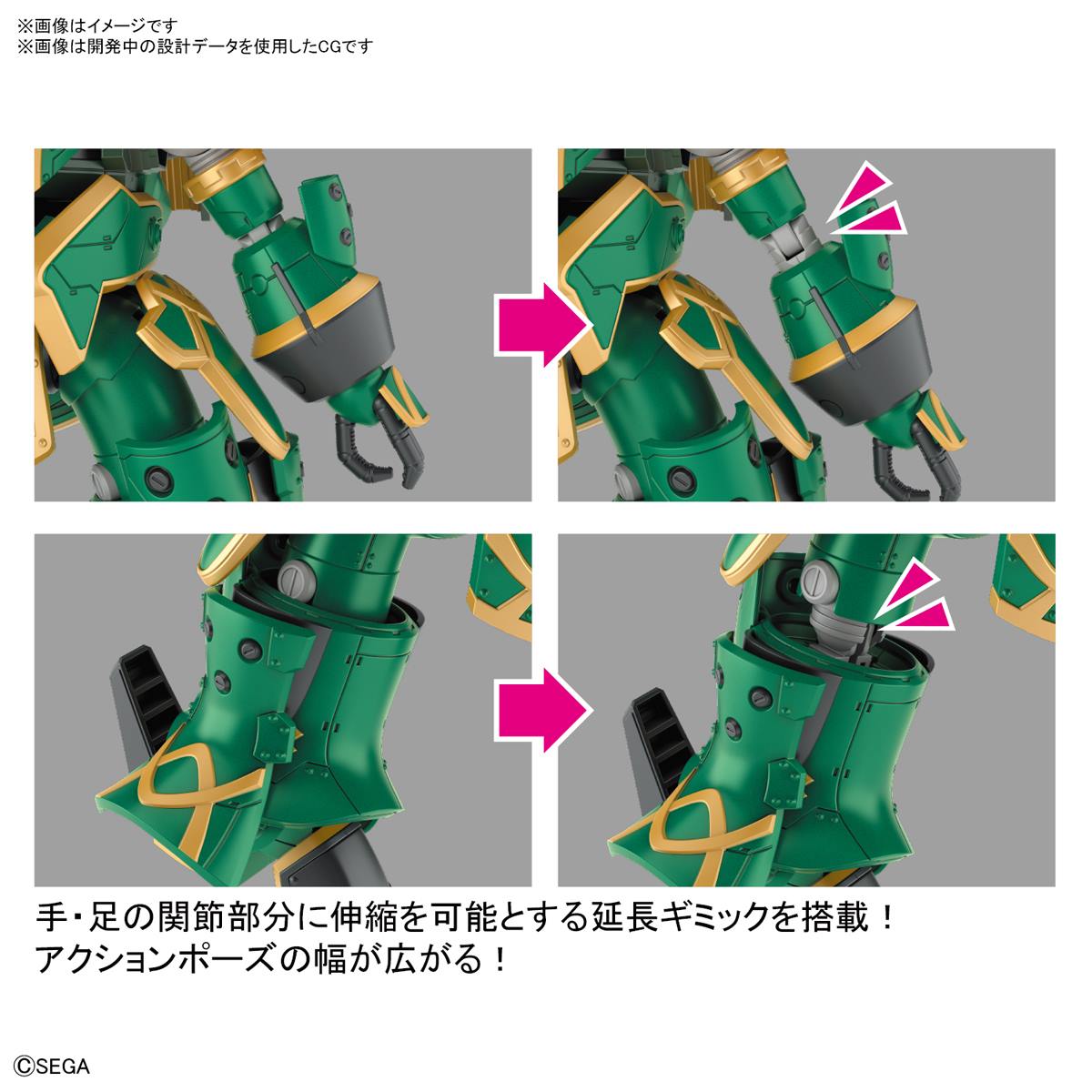 ※画像はイメージです
※画像は開発中の設計データを使用したCGです

手・足の関節部分に伸縮を可能とする延長ギミックを搭載！
アクションポーズの幅が広がる！

©SEGA