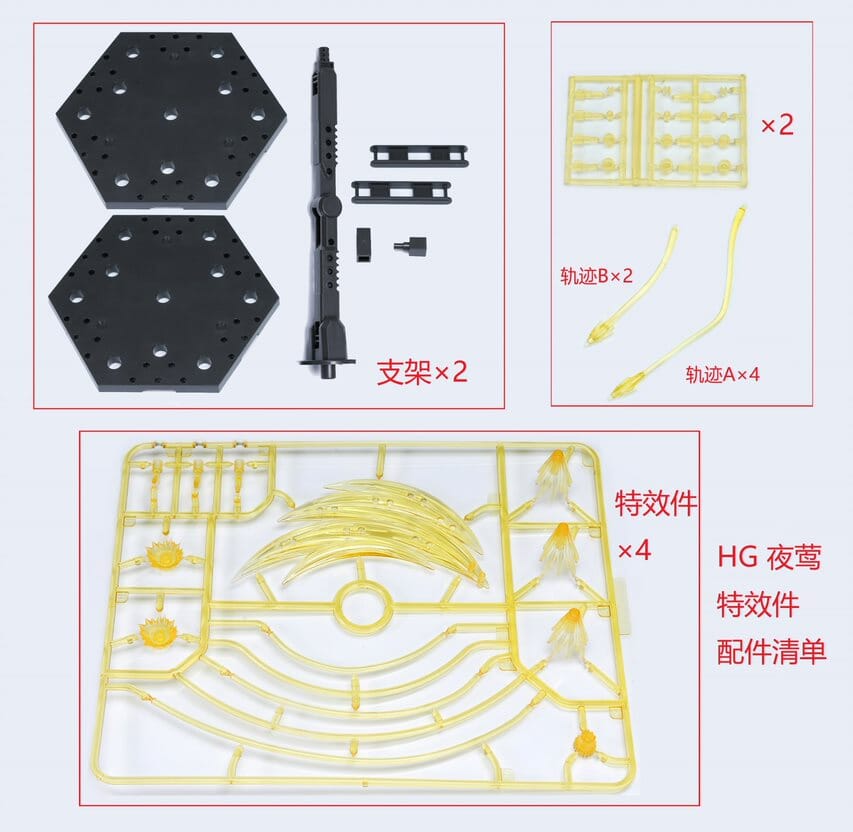 支架×2

×2

轨迹B×2

轨迹A×4

特效件
×4

HG 夜莺
特效件
配件清单