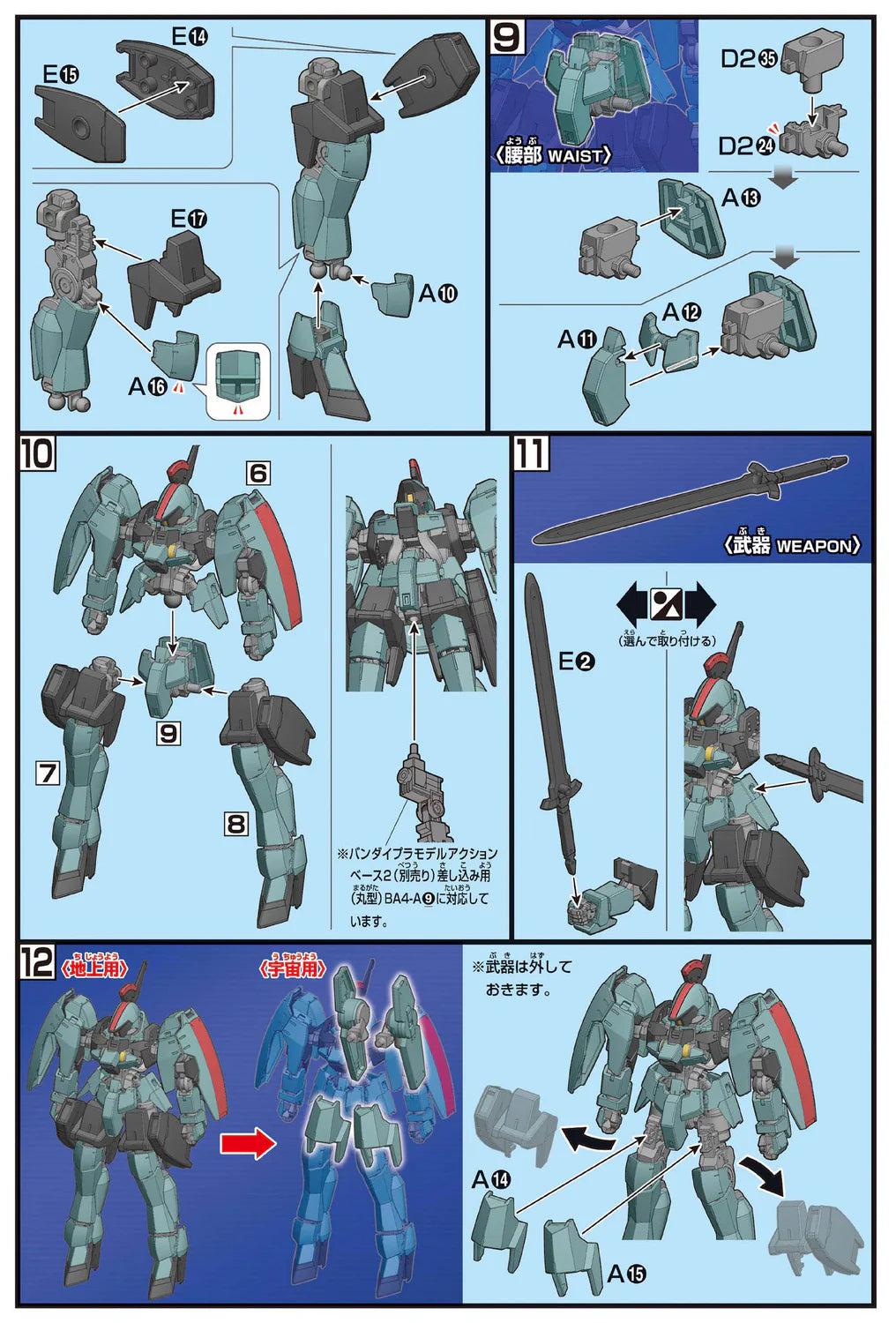 E⑭
E⑮
E⑰
A⑩
A⑯

9
〈腰部 WAIST〉
D2㉟
D2㉔
A⑬
A⑫
A⑪

10
6
9
7
8
※バンダイプラモデルアクションベース2(別売り)差し込み用(丸型)BA4-A⑨に対応しています。

11
〈武器 WEAPON〉
(選んで取り付ける)
E②

12
〈地上用〉
〈宇宙用〉
※武器は外しておきます。
A⑭
A⑮