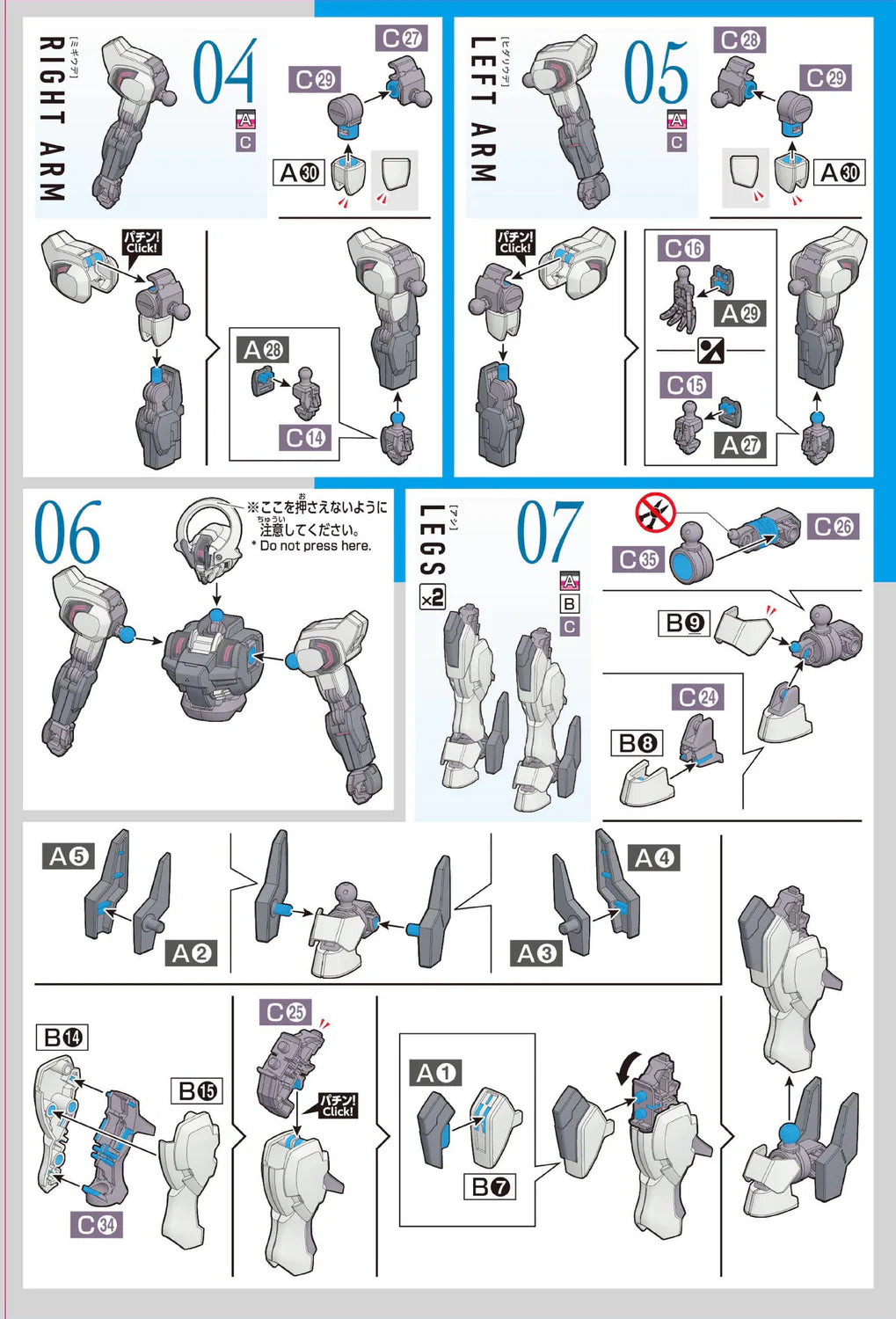 [ミギウデ]
RIGHT ARM

04

A
C

C27
C29
A30

パチン!
Click!

A28
C14

[ヒダリウデ]
LEFT ARM

05

A
C

C28
C29
A30

パチン!
Click!

C16
A29
C15
A27

06

※ここを押さえないように注意してください。
* Do not press here.

[アシ]
LEGS
×2

07

A
B
C

C26
C35
B9
C24
B8

A5
A2
A4
A3

B14
B15
C34
C25

パチン!
Click!

A1
B7