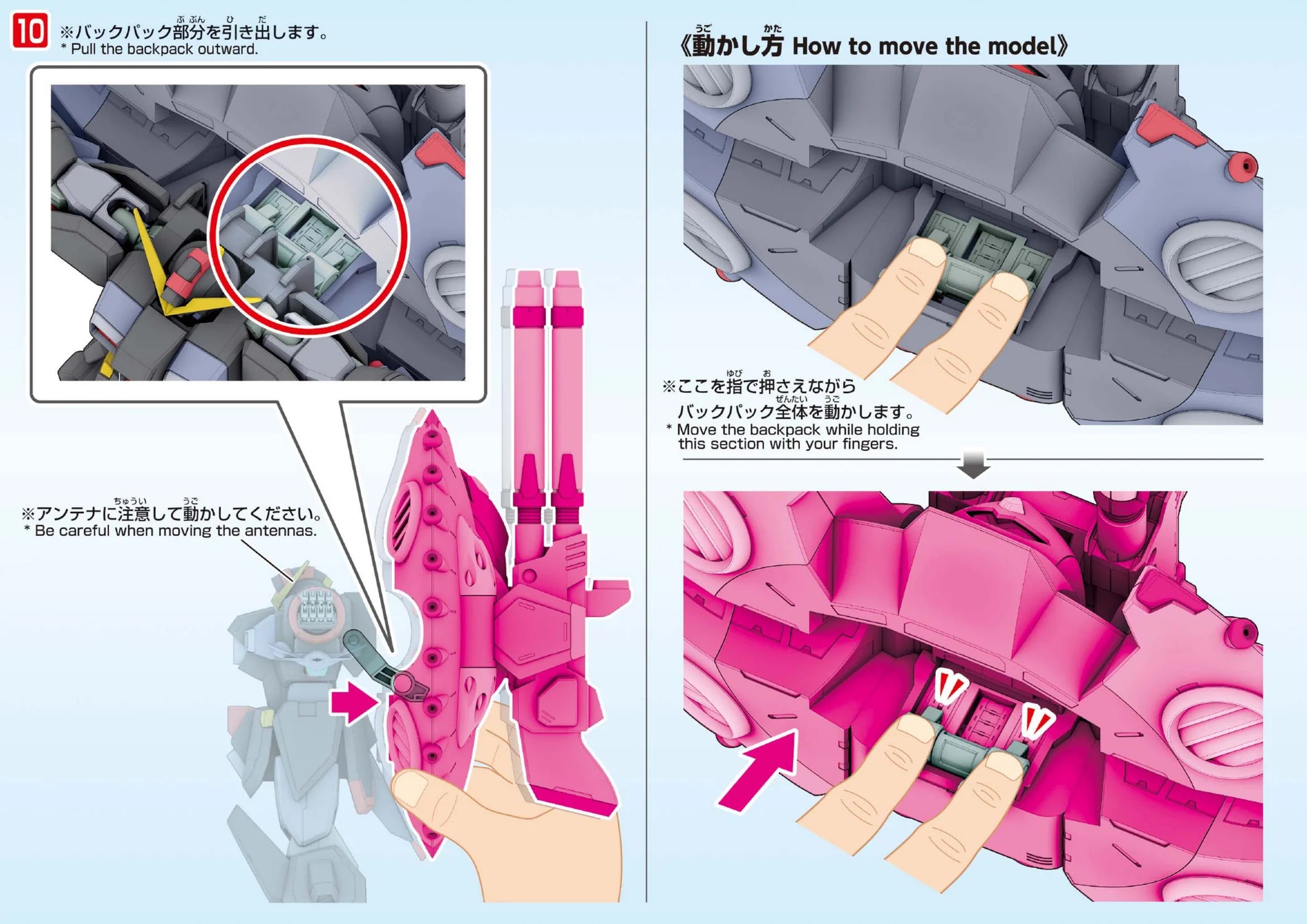 10 ※バックパック部分を引き出します。
* Pull the backpack outward.

※アンテナに注意して動かしてください。
* Be careful when moving the antennas.

《動かし方 How to move the model》

※ここを指で押さえながら
バックパック全体を動かします。
* Move the backpack while holding this section with your fingers.