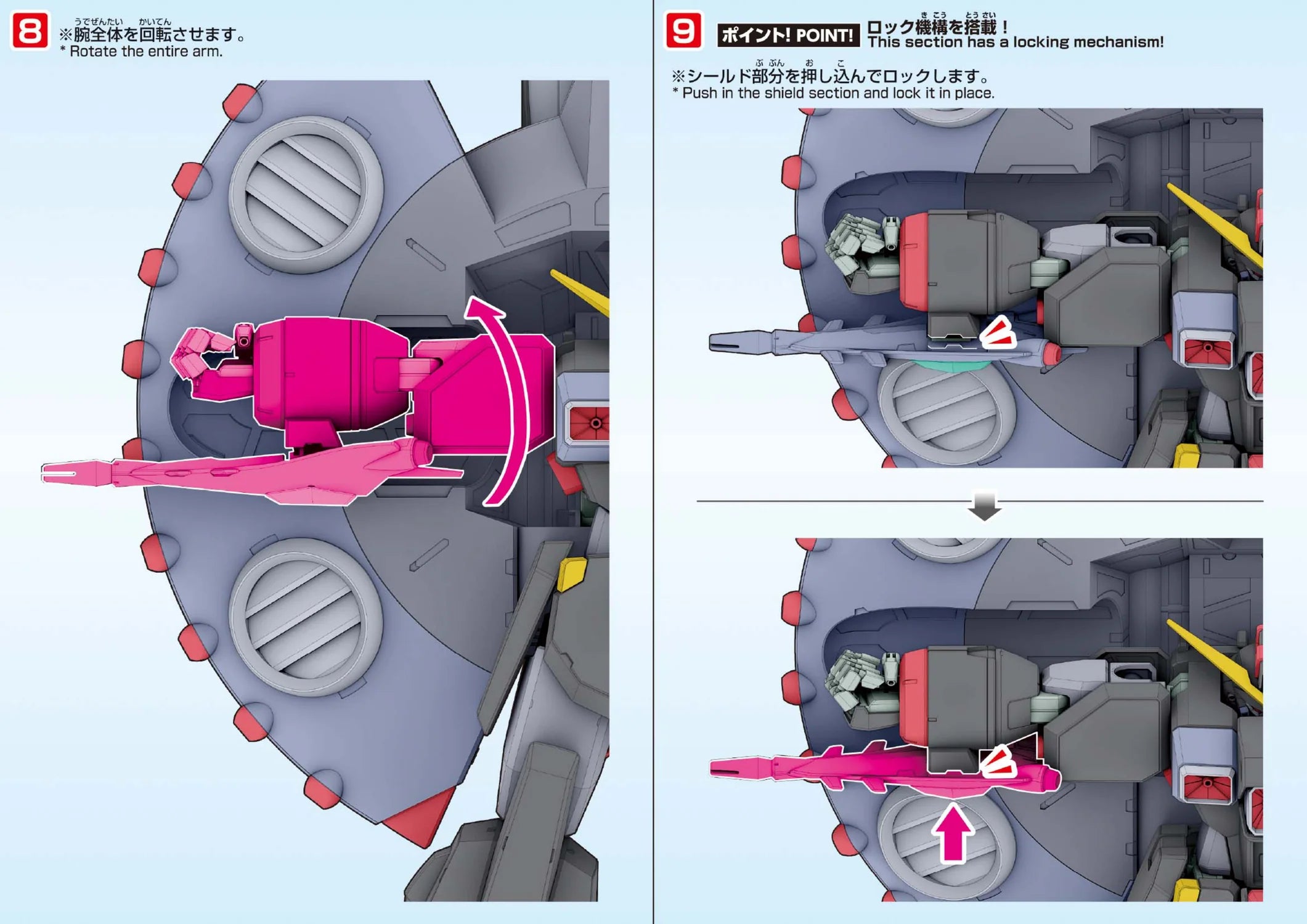 8 ※腕全体を回転させます。
* Rotate the entire arm.

9 ポイント! POINT! ロック機構を搭載！
This section has a locking mechanism!

※シールド部分を押し込んでロックします。
* Push in the shield section and lock it in place.