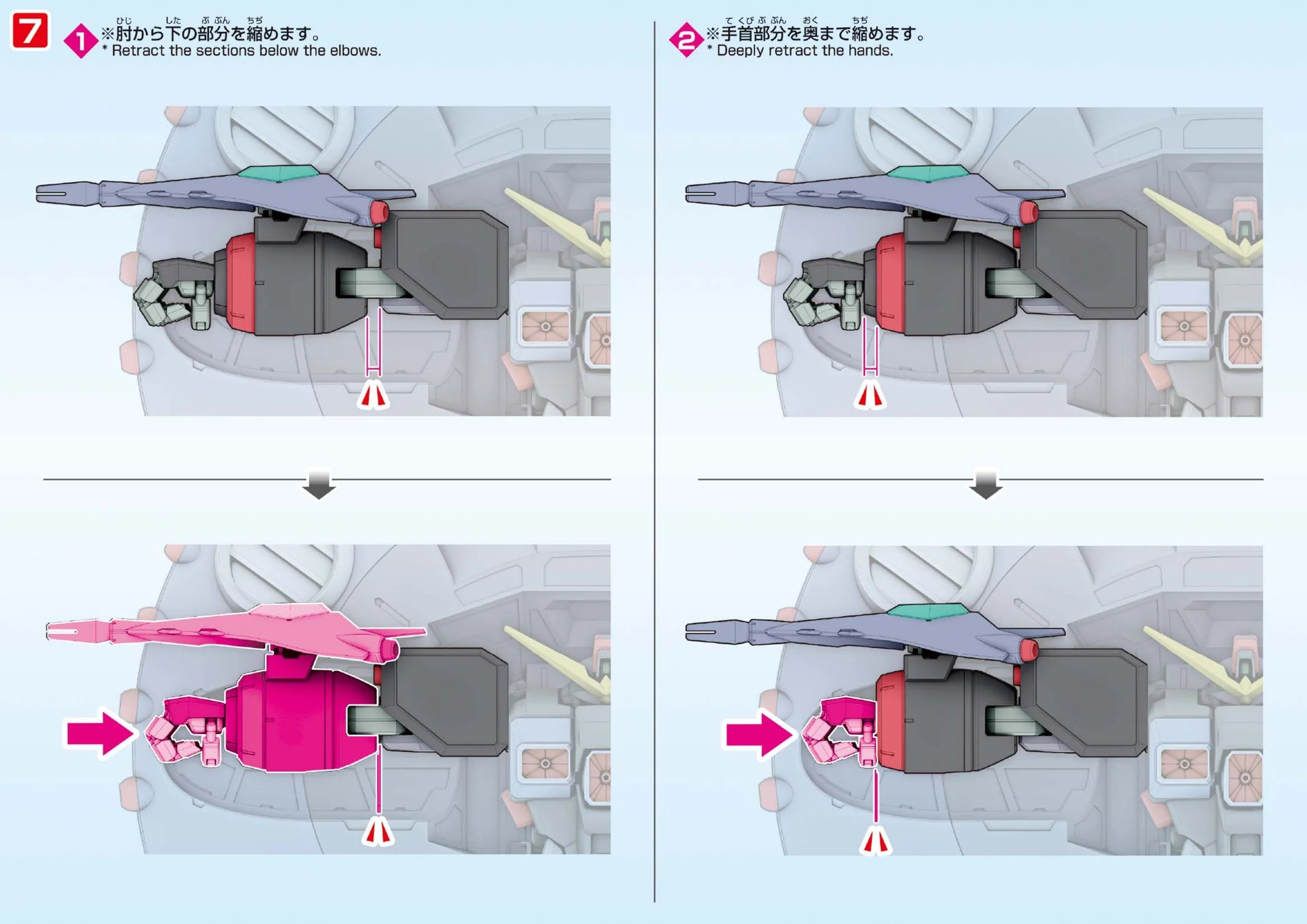 7

1 ※肘から下の部分を縮めます。
* Retract the sections below the elbows.

2 ※手首部分を奥まで縮めます。
* Deeply retract the hands.