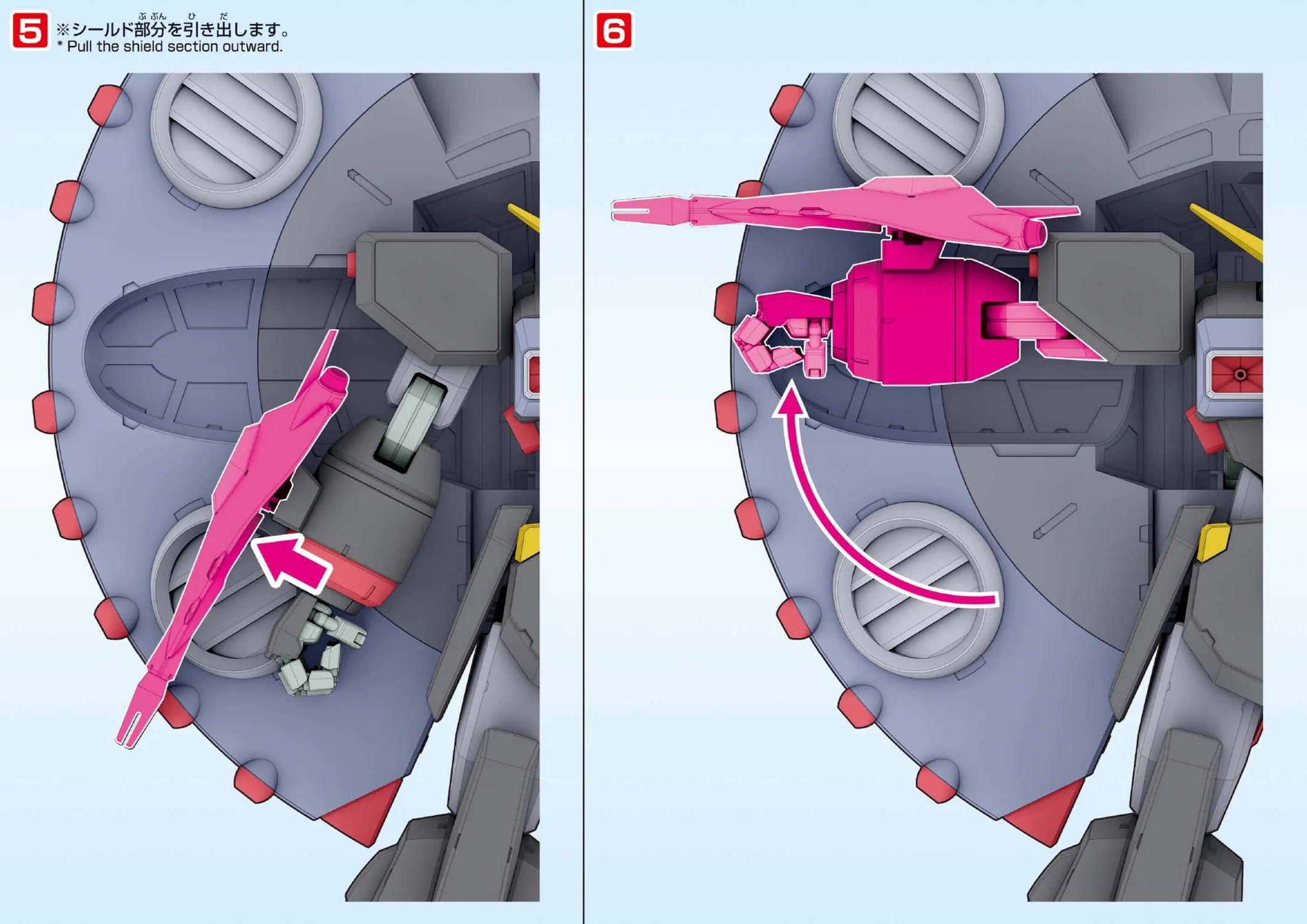 5
※シールド部分を引き出します。
* Pull the shield section outward.

6