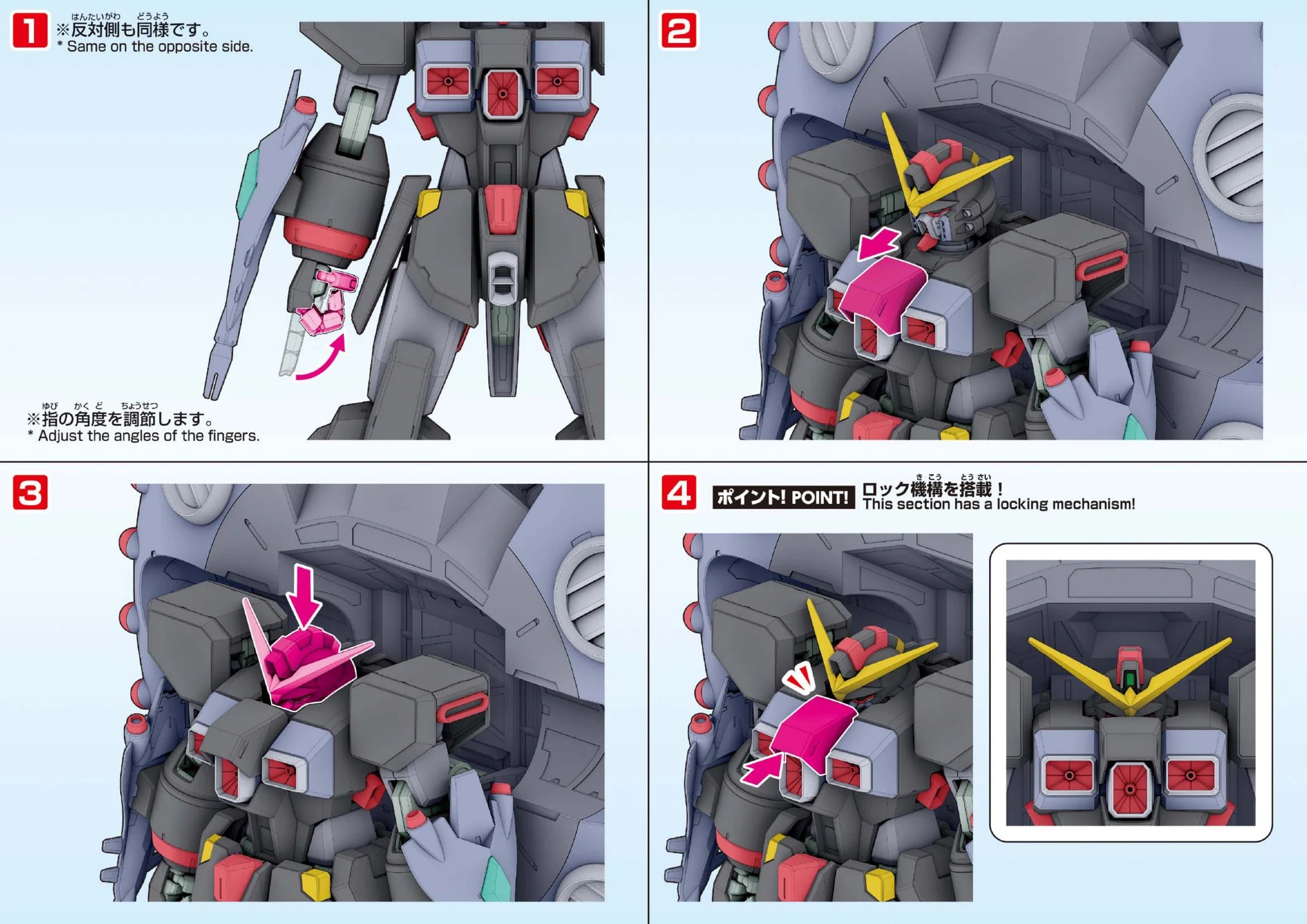 1
※反対側も同様です。
* Same on the opposite side.

※指の角度を調節します。
* Adjust the angles of the fingers.

2

3

4
ポイント! POINT! ロック機構を搭載！
This section has a locking mechanism!