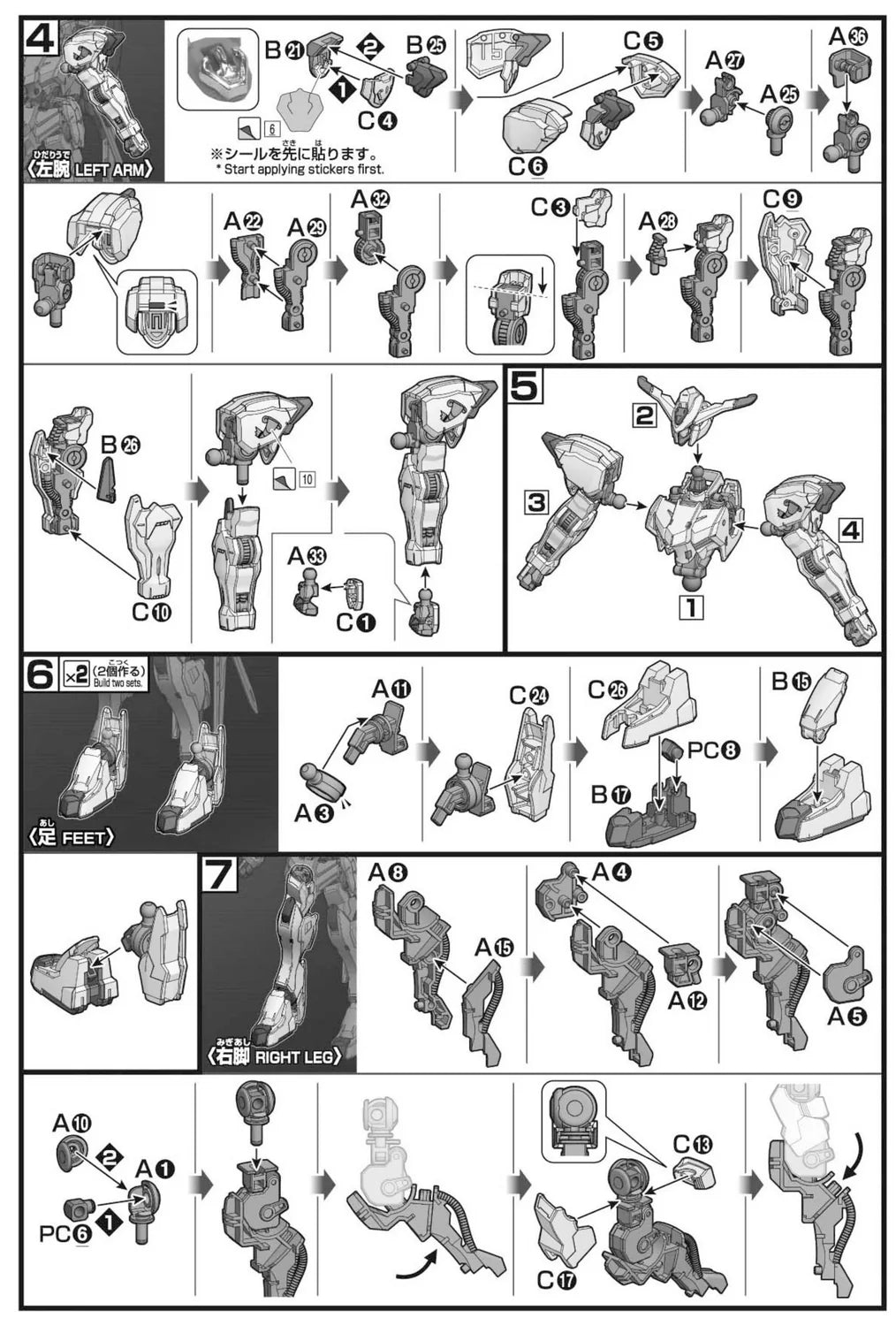 4

ひだりうで
〈左腕 LEFT ARM〉

B㉑ ❷ B㉕
❶ C❹
6
※シールを先に貼ります。
* Start applying stickers first.

C❺
C❻

A㉗ A㉕
A㊱

A㉒ A㉙
A㉜
C❸
A㉘
C❾

B㉖
C❿
10
A㉝
C❶

5
2
3
4
1

6 ×2 (2個作る) Build two sets.

あし
〈足 FEET〉

A⓫
A❸
C㉔
C㉖
PC❽
B⓱
B⓯

7
みぎあし
〈右脚 RIGHT LEG〉

A❽
A⓯
A❹
A⓬
A❺

A❿
❷
A❶
PC❻ ❶
C⓭
C⓱