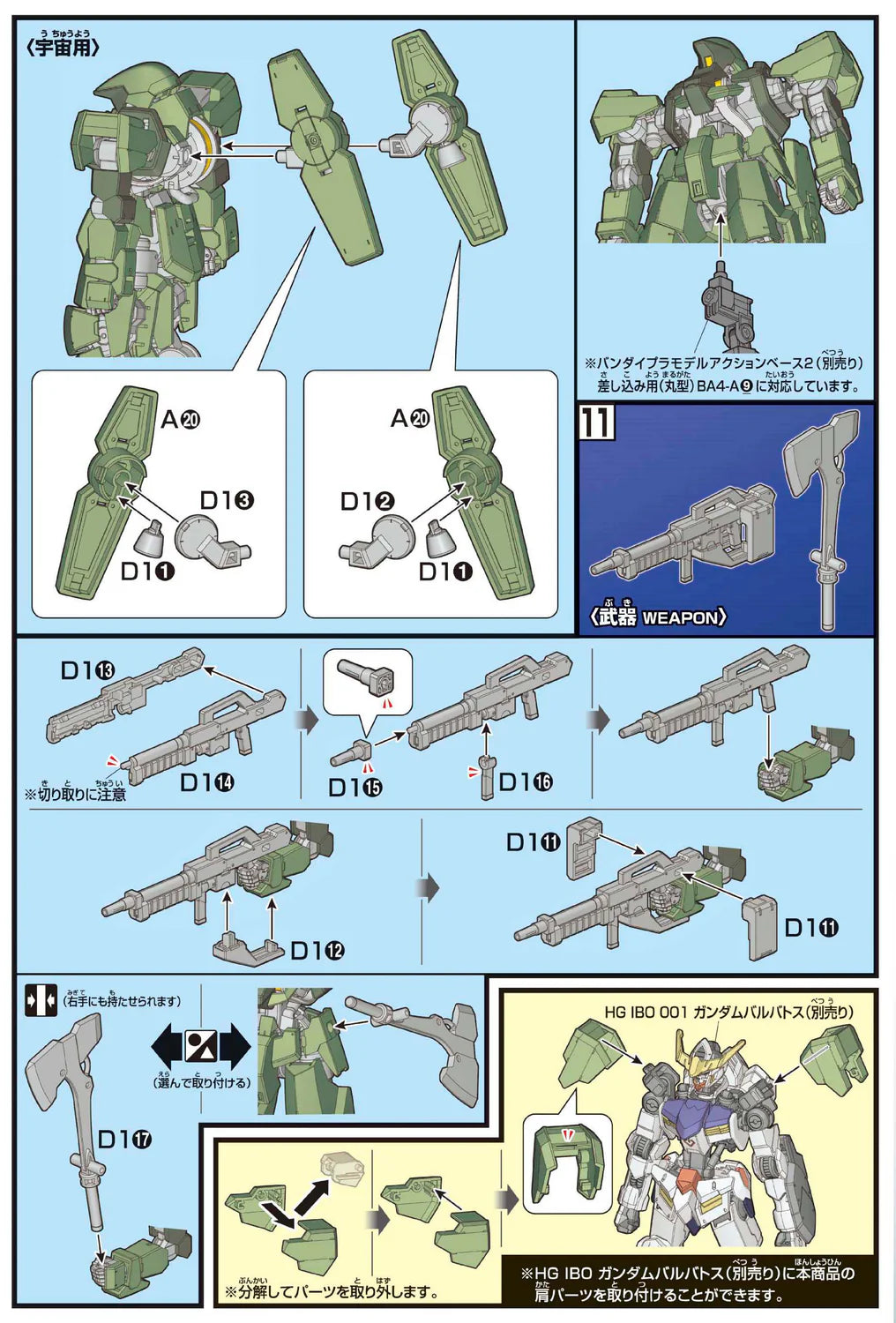 〈宇宙用〉

A⑳
D1③
D1①

A⑳
D1②
D1①

※バンダイプラモデルアクションベース2（別売り）差し込み用（丸型）BA4-A⑨に対応しています。

11

〈武器 WEAPON〉

D1⑬
D1⑭
※切り取りに注意

D1⑮
D1⑯

D1⑫

D1⑪
D1⑪

（右手にも持たせられます）

（選んで取り付ける）

D1⑰

HG IBO 001 ガンダムバルバトス（別売り）

※分解してパーツを取り外します。

※HG IBO ガンダムバルバトス（別売り）に本商品の肩パーツを取り付けることができます。