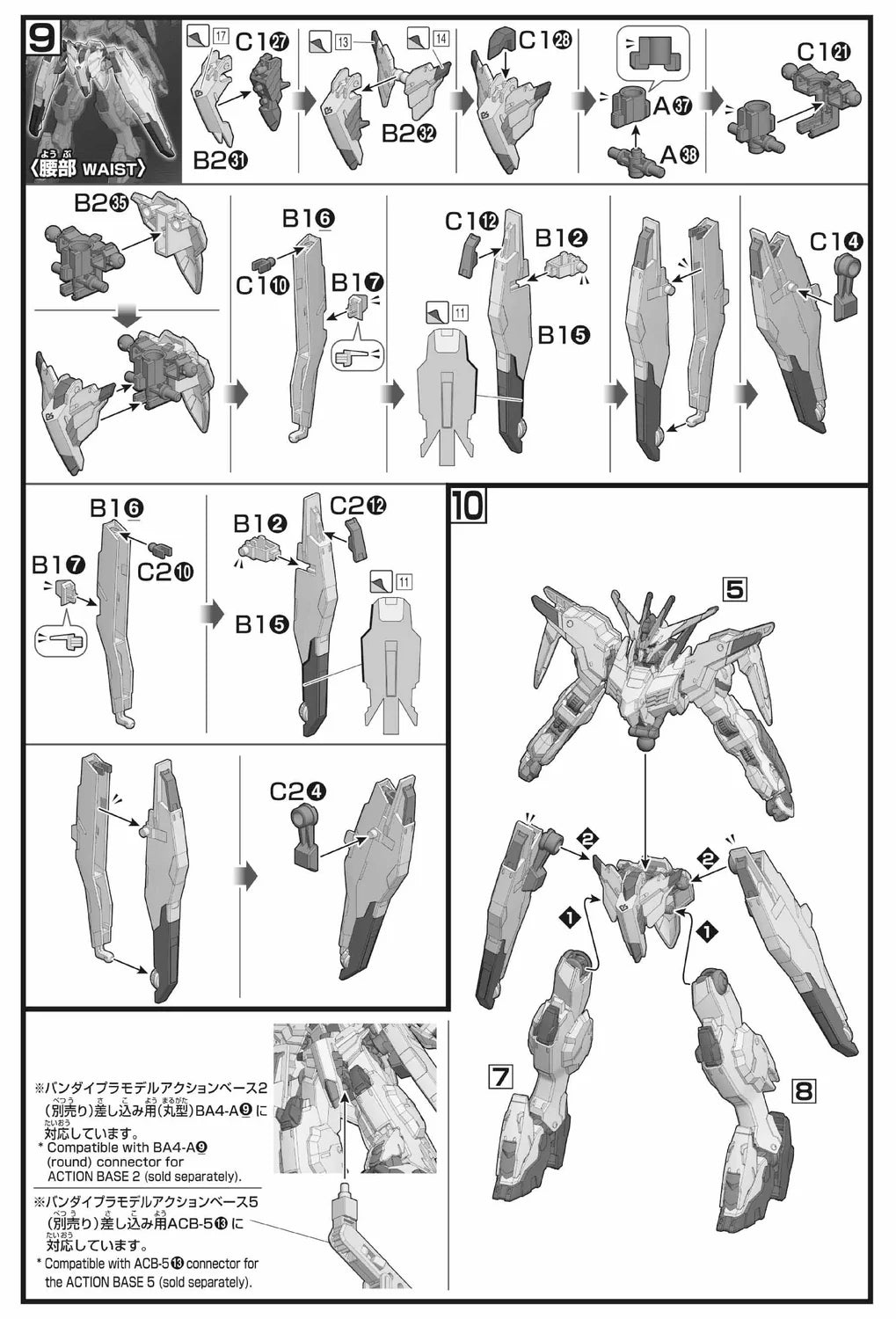 9

〈腰部 WAIST〉

17 C1㉗

B2㉛

13 14

B2㉜

C1㉘

A㊲

A㊳

C1㉑

B2㉟

B1⑥

C1⑩

B1⑦

C1⑫

B1②

11

B1⑤

C1④

B1⑥

C2⑩

B1⑦

B1②

C2⑫

11

B1⑤

C2④

10

5

②

②

①

①

7

8

※バンダイプラモデルアクションベース2(別売り)差し込み用(丸型)BA4-A⑨に対応しています。
* Compatible with BA4-A⑨ (round) connector for ACTION BASE 2 (sold separately).

※バンダイプラモデルアクションベース5(別売り)差し込み用ACB-5⑬に対応しています。
* Compatible with ACB-5⑬ connector for the ACTION BASE 5 (sold separately).