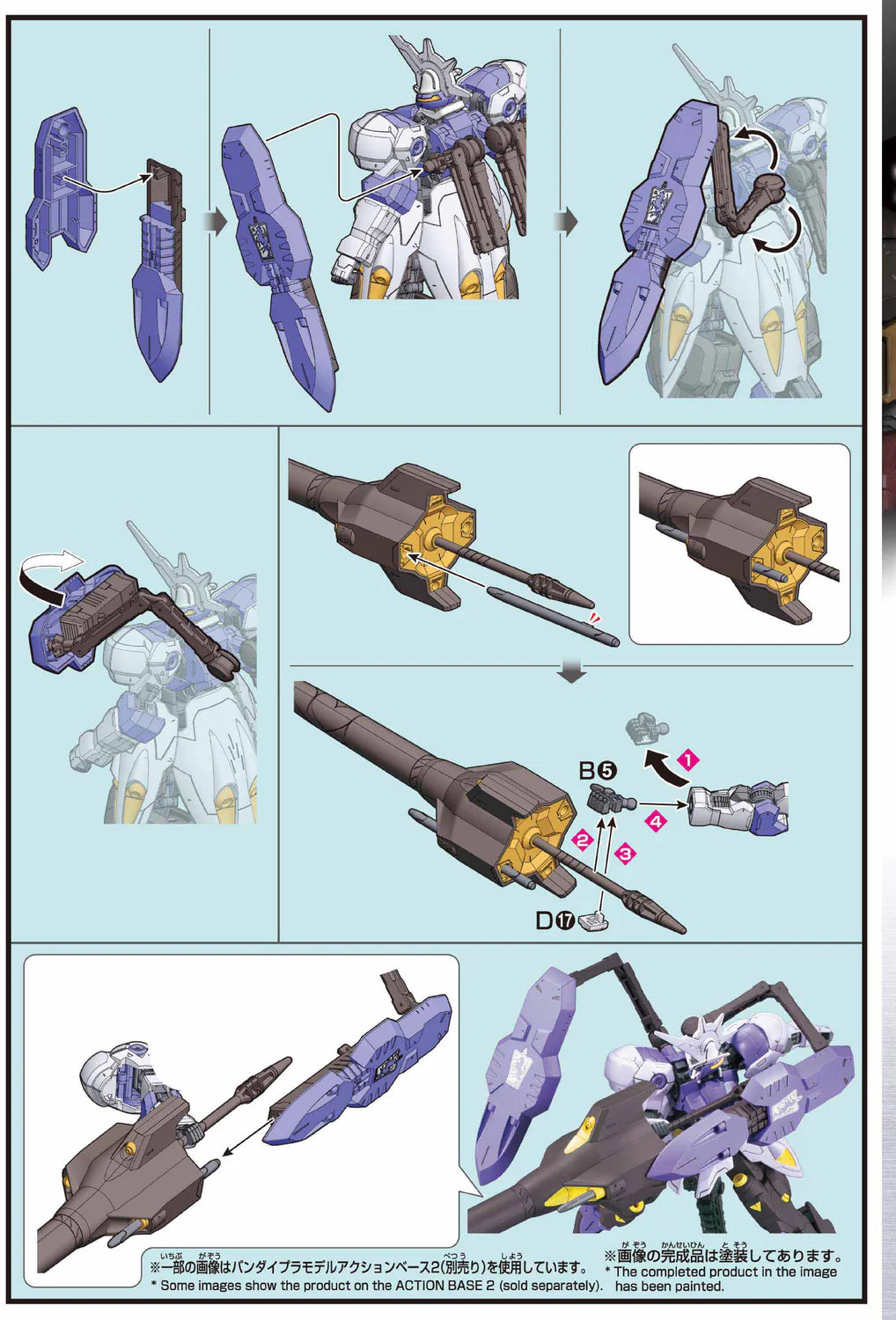 B❺
❶
❷
❸
❹
D⓱

※一部の画像はバンダイプラモデルアクションベース2(別売り)を使用しています。
* Some images show the product on the ACTION BASE 2 (sold separately).

※画像の完成品は塗装してあります。
* The completed product in the image has been painted.